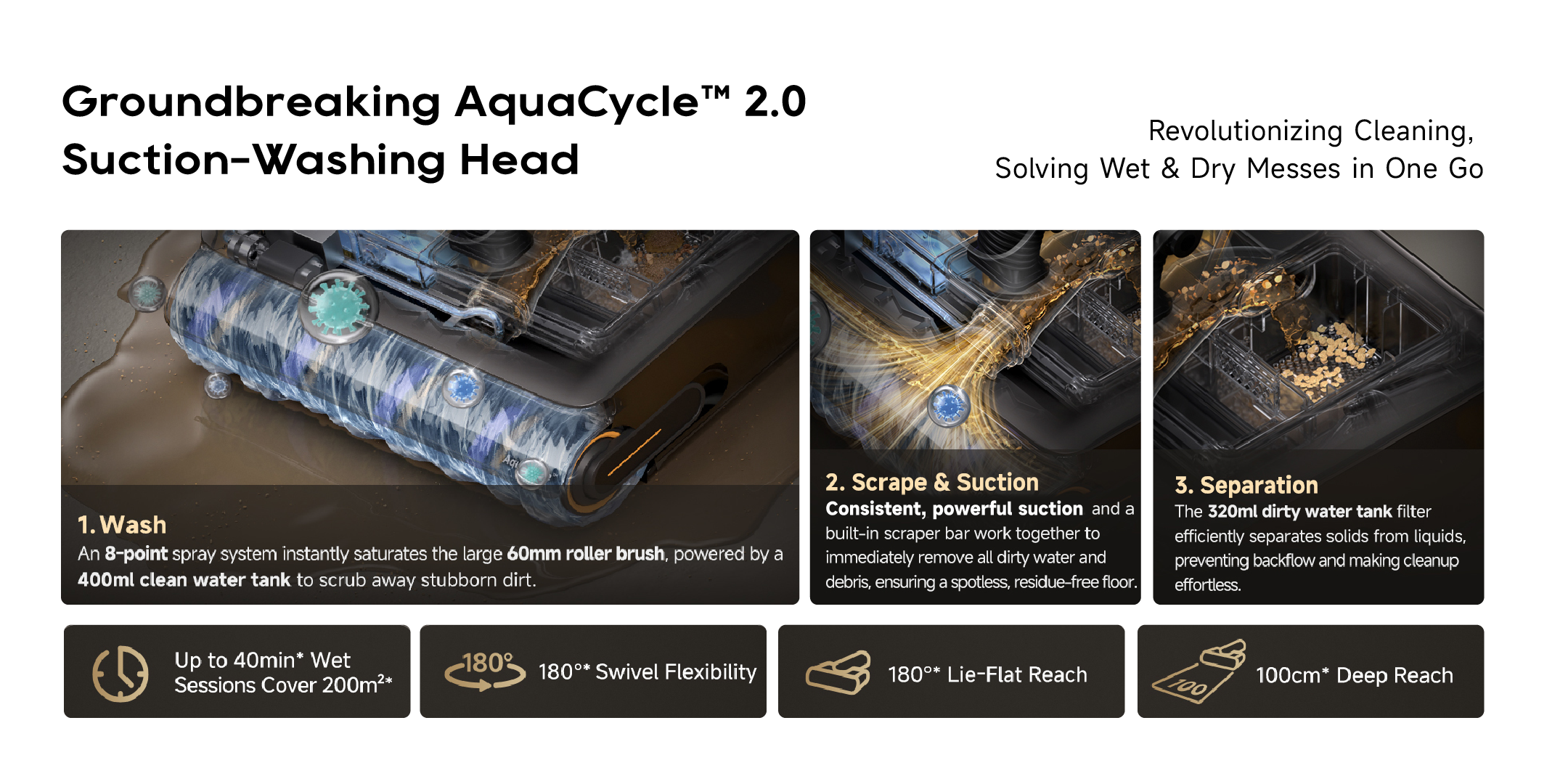 Groundbreaking AquaCycle™ 2.0 Suction-Washing Head

Revolutionizing Cleaning, Solving Wet & Dry Messes in One Go

1. Wash
An 8-point spray system instantly saturates the large 60mm roller brush, powered by a 400ml clean water tank to scrub away stubborn dirt.

2. Scrape & Suction
Consistent, powerful suction and a built-in scraper bar work together to immediately remove all dirty water and debris, ensuring a spotless, residue-free floor.

3. Separation
The 320ml dirty water tank filter efficiently separates solids from liquids, preventing backflow and making cleanup effortless.

Up to 40min* Wet Sessions Cover 200m²*

180°

180°* Swivel Flexibility

180°* Lie-Flat Reach

100

100cm* Deep Reach